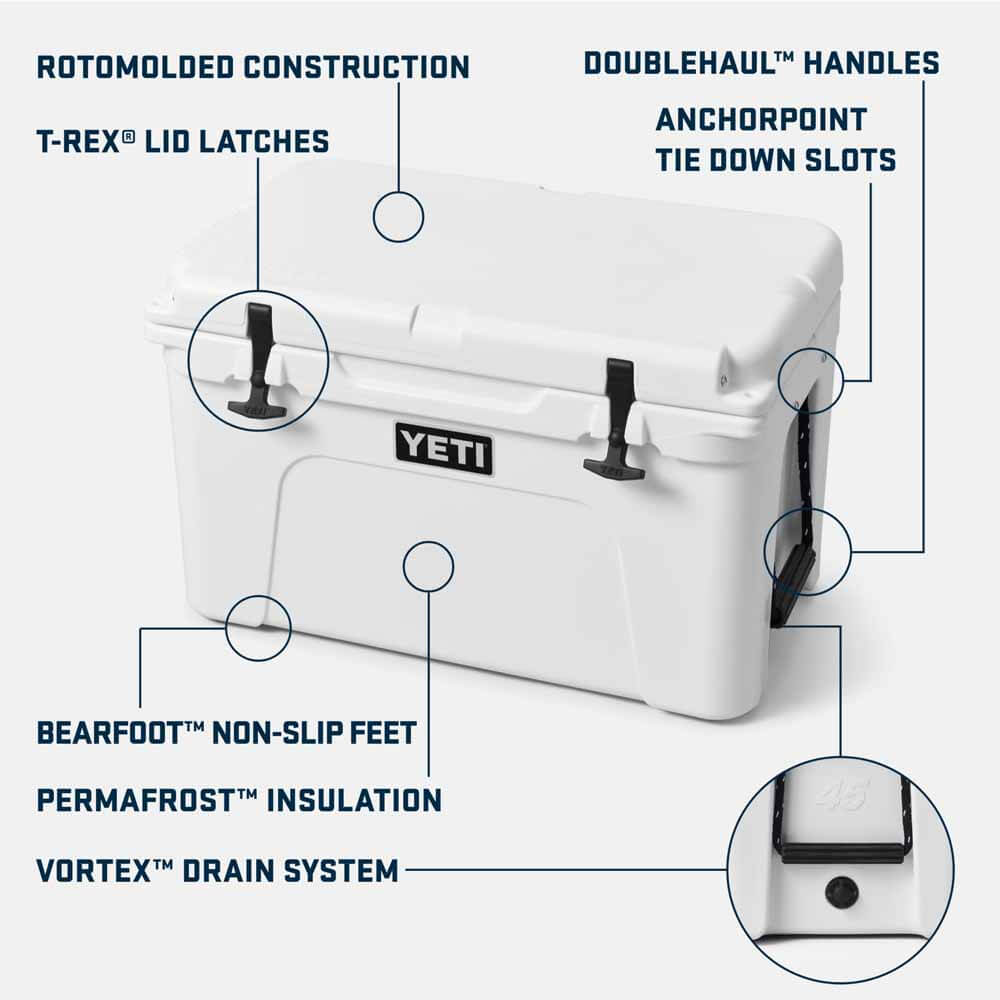 ROTOMOLDED CONSTRUCTION

T-REX® LID LATCHES

DOUBLEHAUL™ HANDLES

ANCHORPOINT TIE DOWN SLOTS

YETI

BEARFOOT™ NON-SLIP FEET

PERMAFROST™ INSULATION

VORTEX™ DRAIN SYSTEM

45